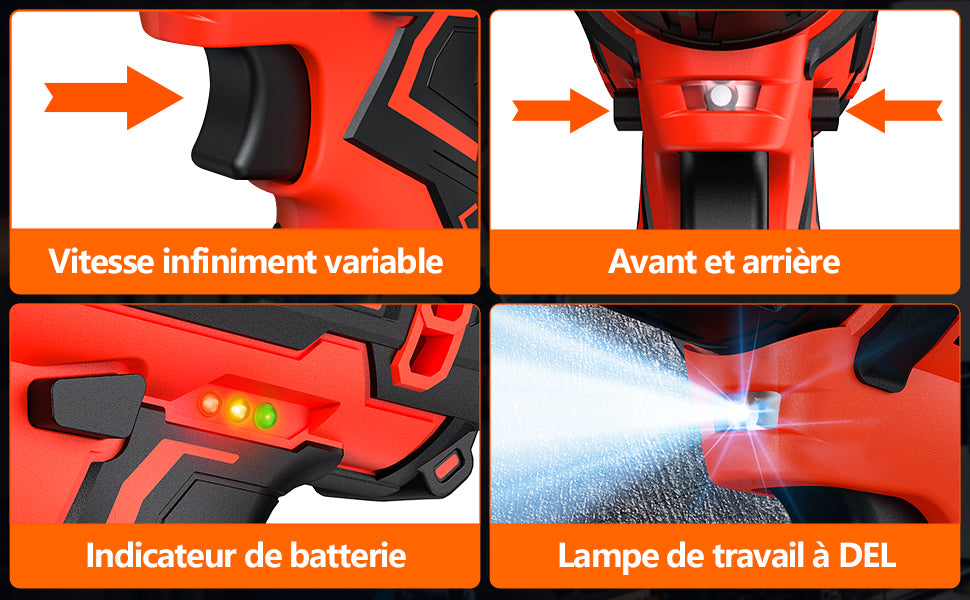 Vitesse infiniment variable

Avant et arrière

Indicateur de batterie

Lampe de travail à DEL