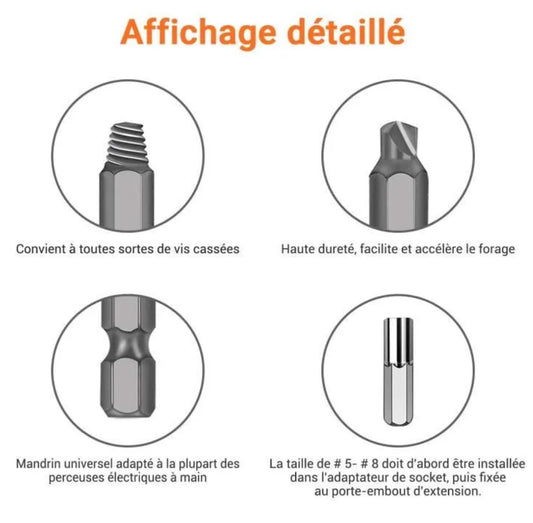 Affichage détaillé

Convient à toutes sortes de vis cassées

Haute dureté, facilite et accélère le forage

Mandrin universel adapté à la plupart des perceuses électriques à main

La taille de # 5- # 8 doit d'abord être installée dans l'adaptateur de socket, puis fixée au porte-embout d'extension.