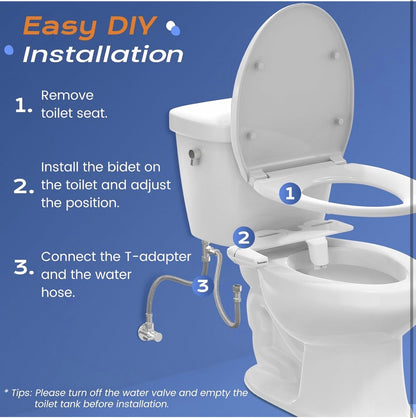 Easy DIY
Installation

1. Remove toilet seat.

2. Install the bidet on the toilet and adjust the position.

3. Connect the T-adapter and the water hose.

1

2

3

* Tips: Please turn off the water valve and empty the toilet tank before installation.