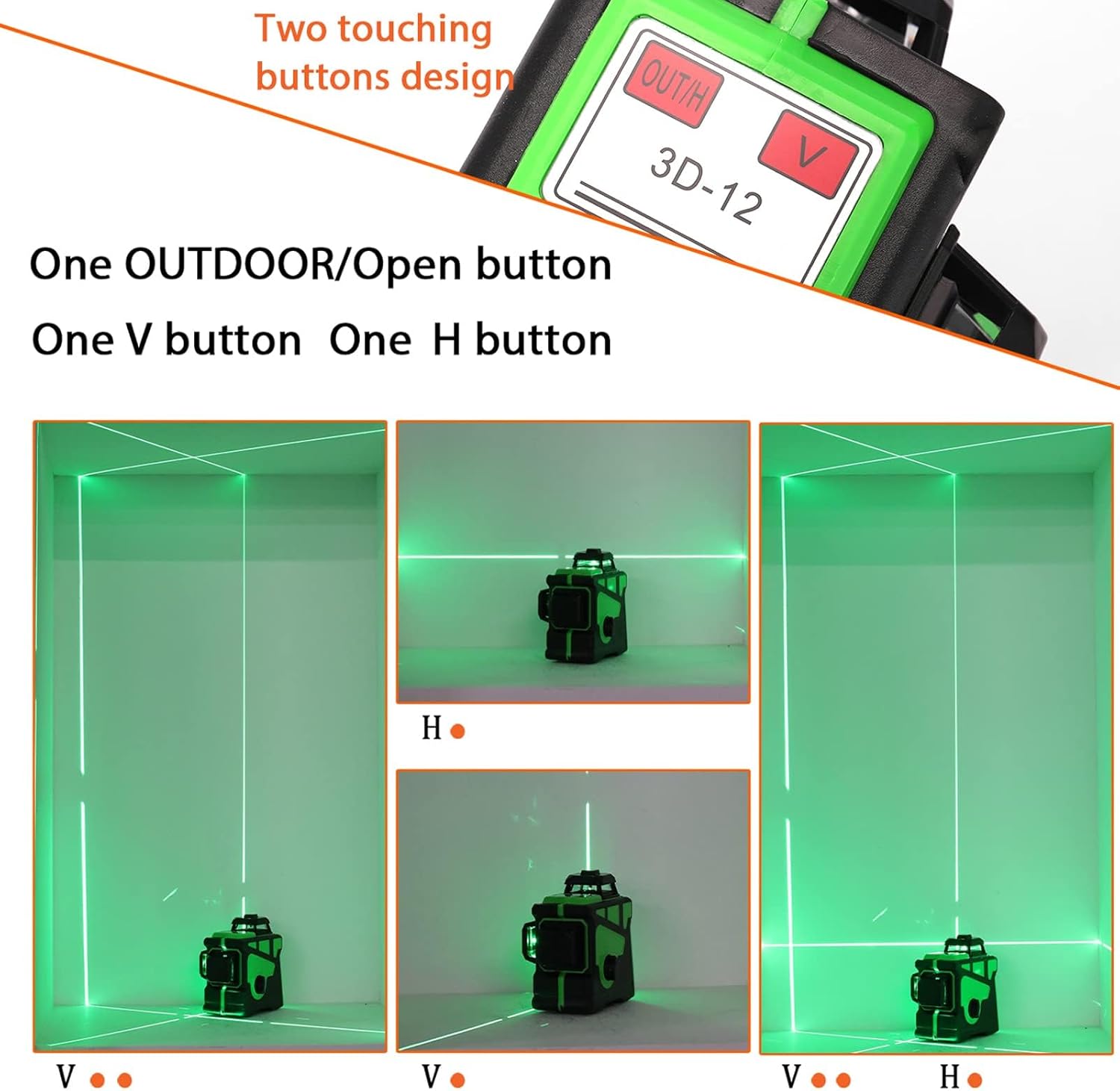 Two touching buttons design

OUT/H

V

3D-12

One OUTDOOR/Open button

One V button One H button

H

V

V

V H