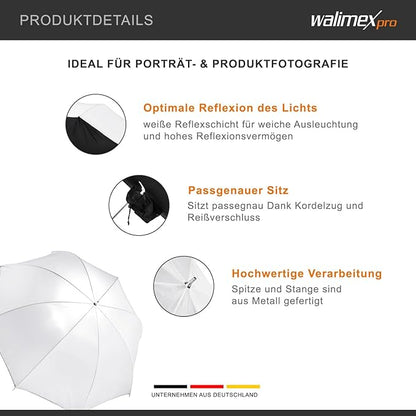 PRODUKTDETAILS

walimex pro

IDEAL FÜR PORTRÄT- & PRODUKTFOTOGRAFIE

Optimale Reflexion des Lichts

weiße Reflexschicht für weiche Ausleuchtung und hohes Reflexionsvermögen

Passgenauer Sitz

Sitzt passegnau Dank Kordelzug und Reißverschluss

Hochwertige Verarbeitung

Spitze und Stange sind aus Metall gefertigt

UNTERNEHMEN AUS DEUTSCHLAND