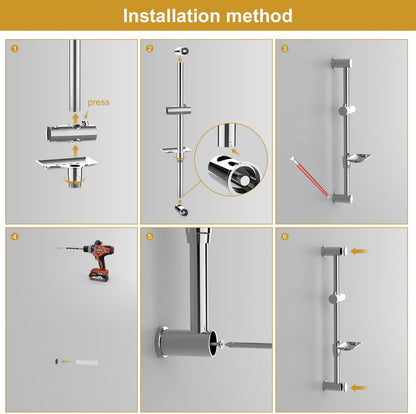 Installation method

1

press

2

3

4

5

6