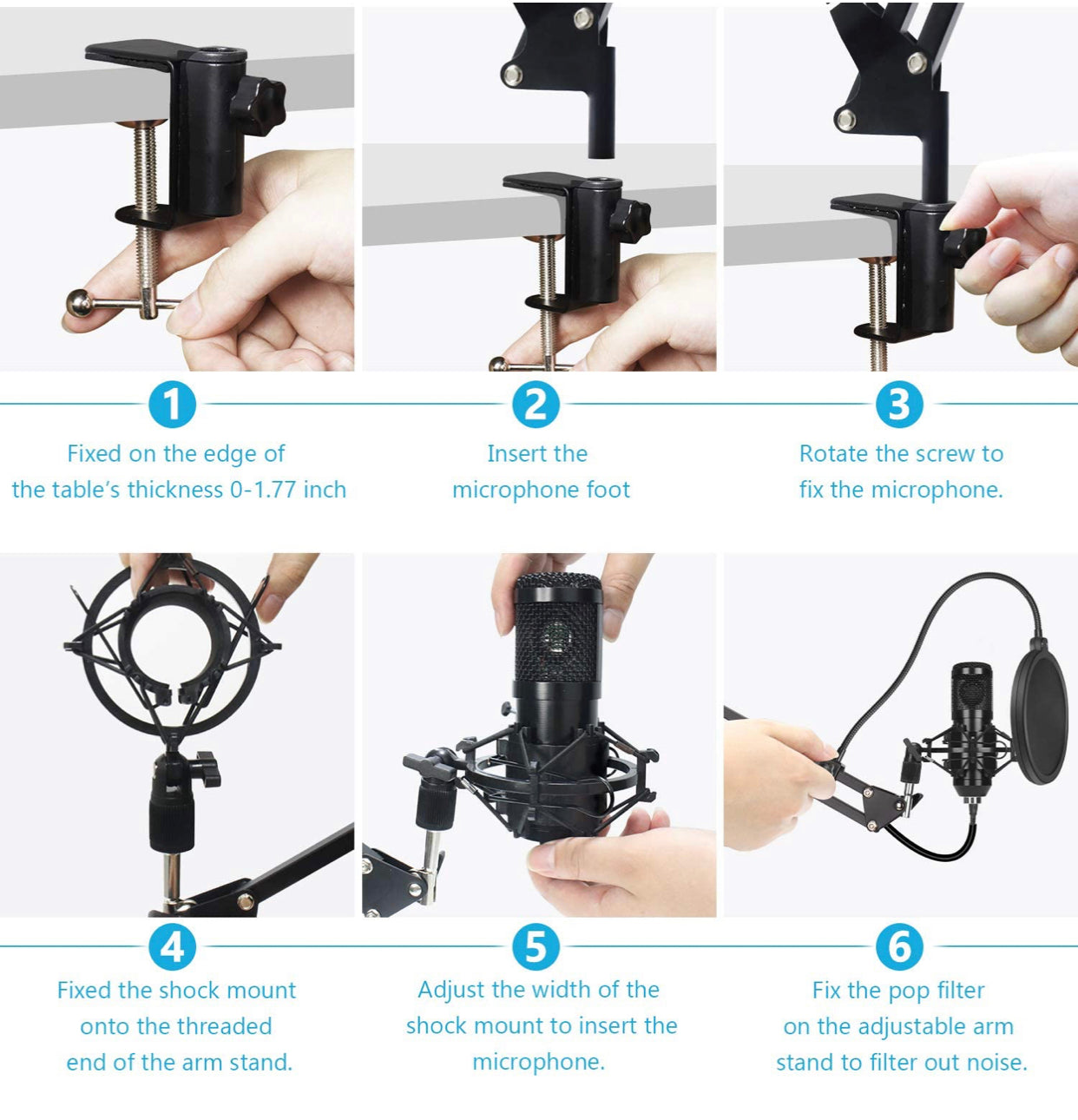 1

Fixed on the edge of the table's thickness 0-1.77 inch

2

Insert the microphone foot

3

Rotate the screw to fix the microphone.

4

Fixed the shock mount onto the threaded end of the arm stand.

5

Adjust the width of the shock mount to insert the microphone.

6

Fix the pop filter on the adjustable arm stand to filter out noise.