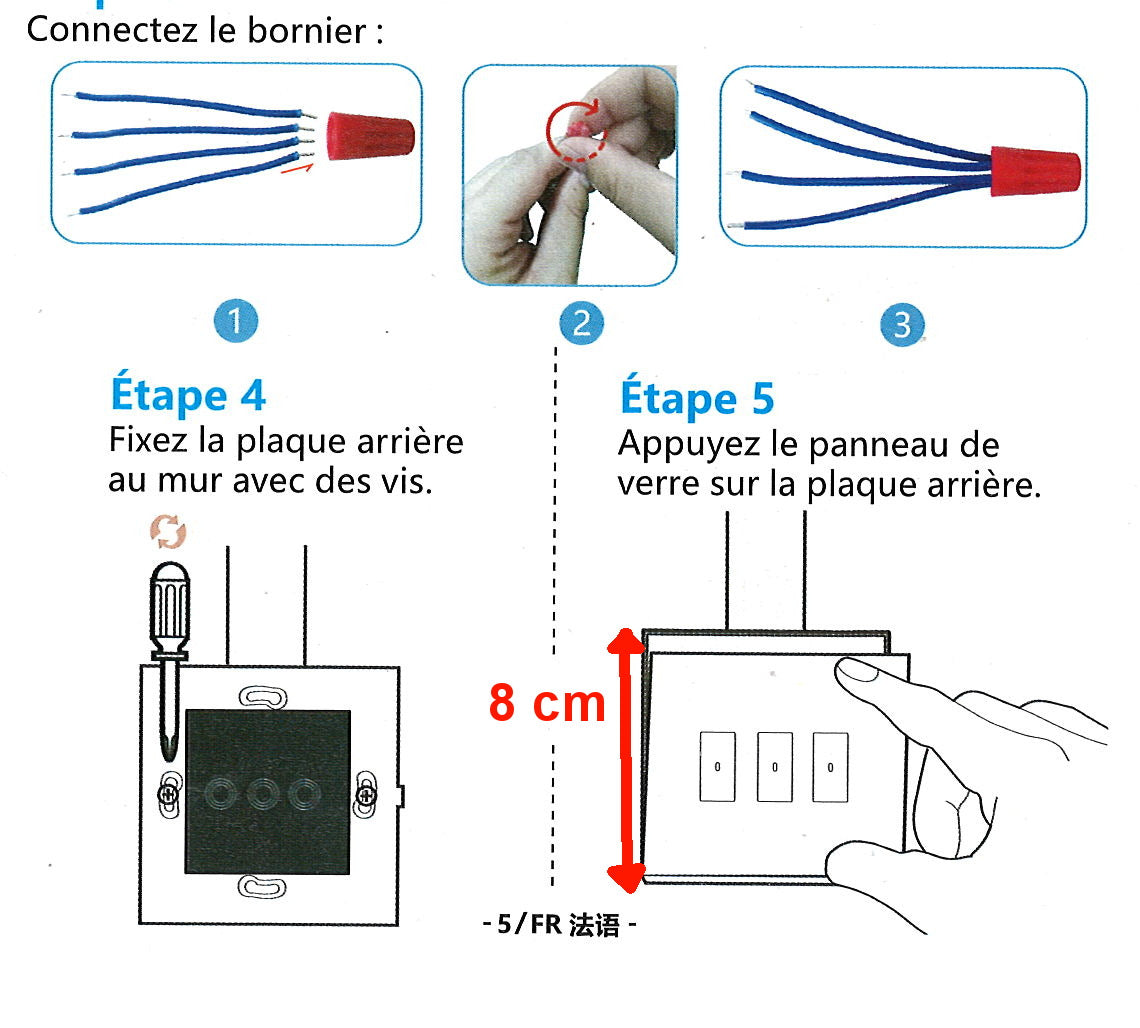 Connectez le bornier :

1

2

3

Étape 4
Fixez la plaque arrière au mur avec des vis.

Étape 5
Appuyez le panneau de verre sur la plaque arrière.

8 cm

0 0 0

- 5/FR 法语 -