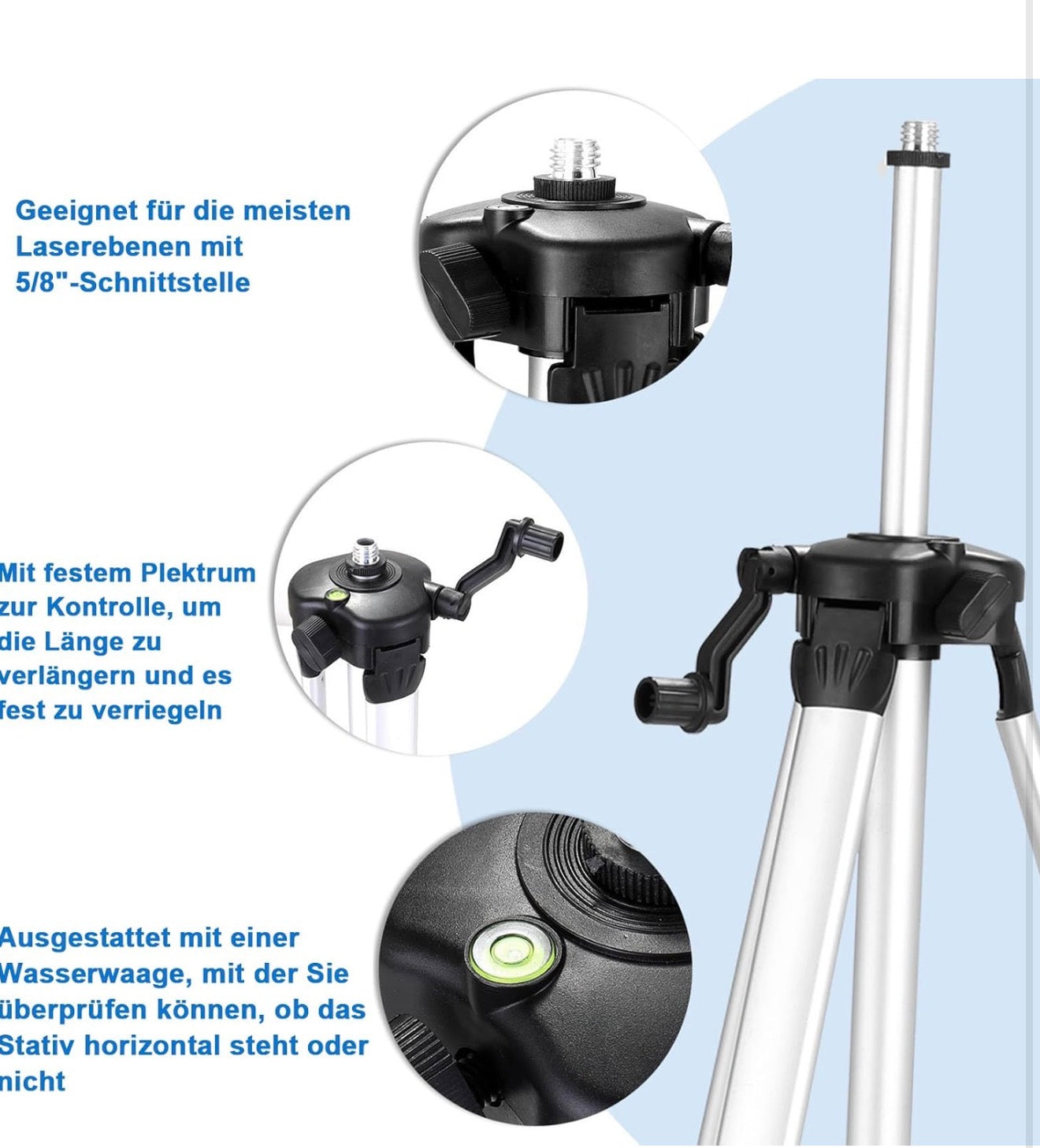 Geeignet für die meisten Laserebenen mit 5/8"-Schnittstelle

Mit festem Plektrum zur Kontrolle, um die Länge zu verlängern und es fest zu verriegeln

Ausgestattet mit einer Wasserwaage, mit der Sie überprüfen können, ob das Stativ horizontal steht oder nicht