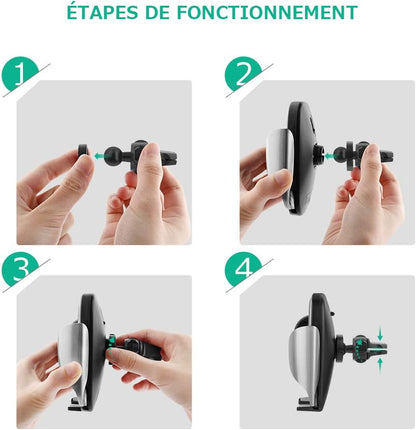 ÉTAPES DE FONCTIONNEMENT

1

2

3

4