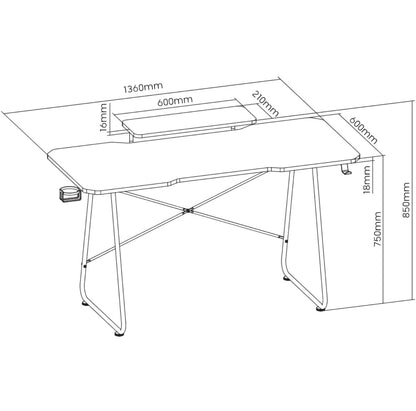 1360mm
600mm
210mm
16mm
600mm
18mm
750mm
850mm