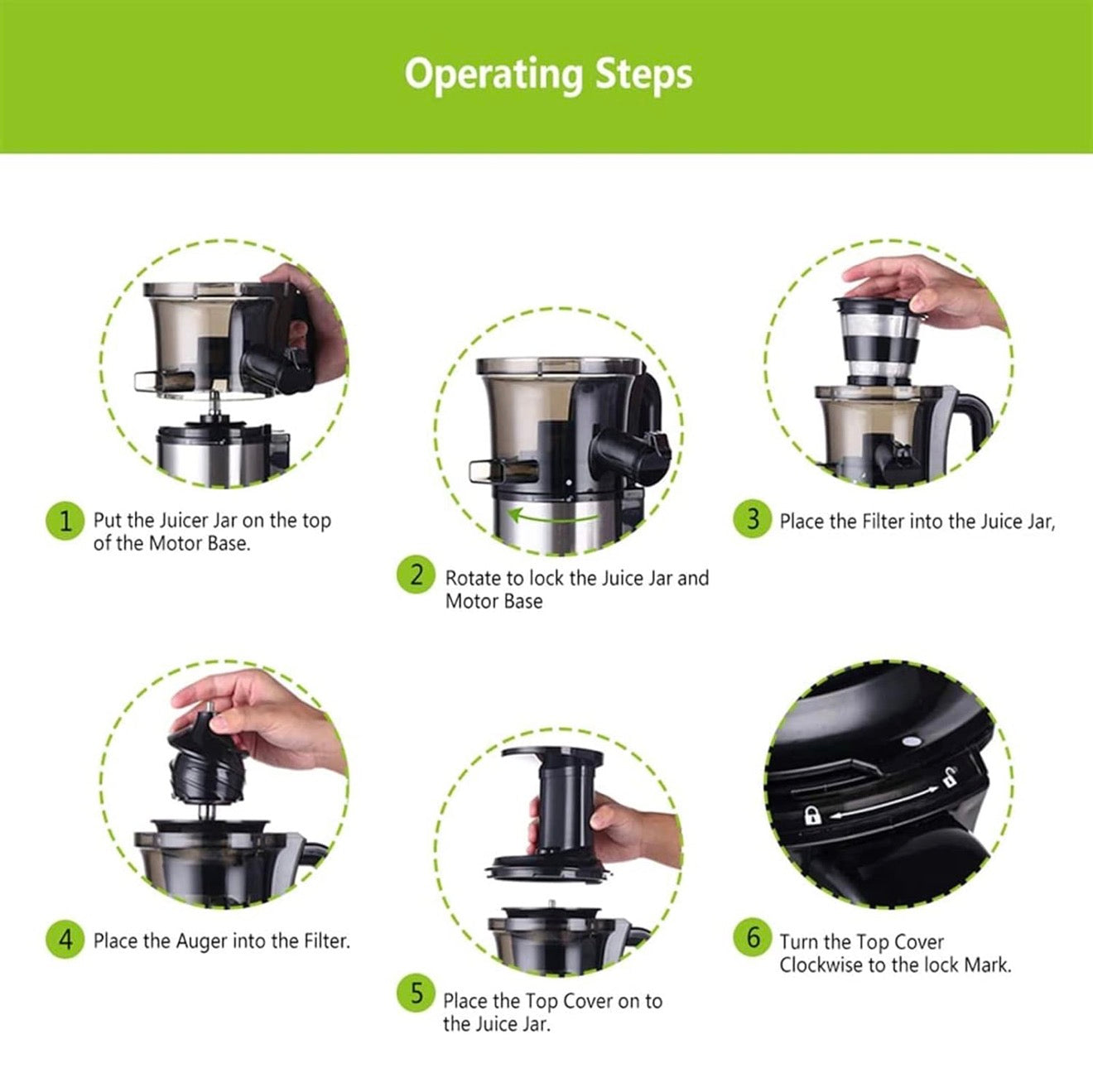 Operating Steps

1 Put the Juicer Jar on the top of the Motor Base.

2 Rotate to lock the Juice Jar and Motor Base

3 Place the Filter into the Juice Jar,

4 Place the Auger into the Filter.

5 Place the Top Cover on to the Juice Jar.

6 Turn the Top Cover Clockwise to the lock Mark.