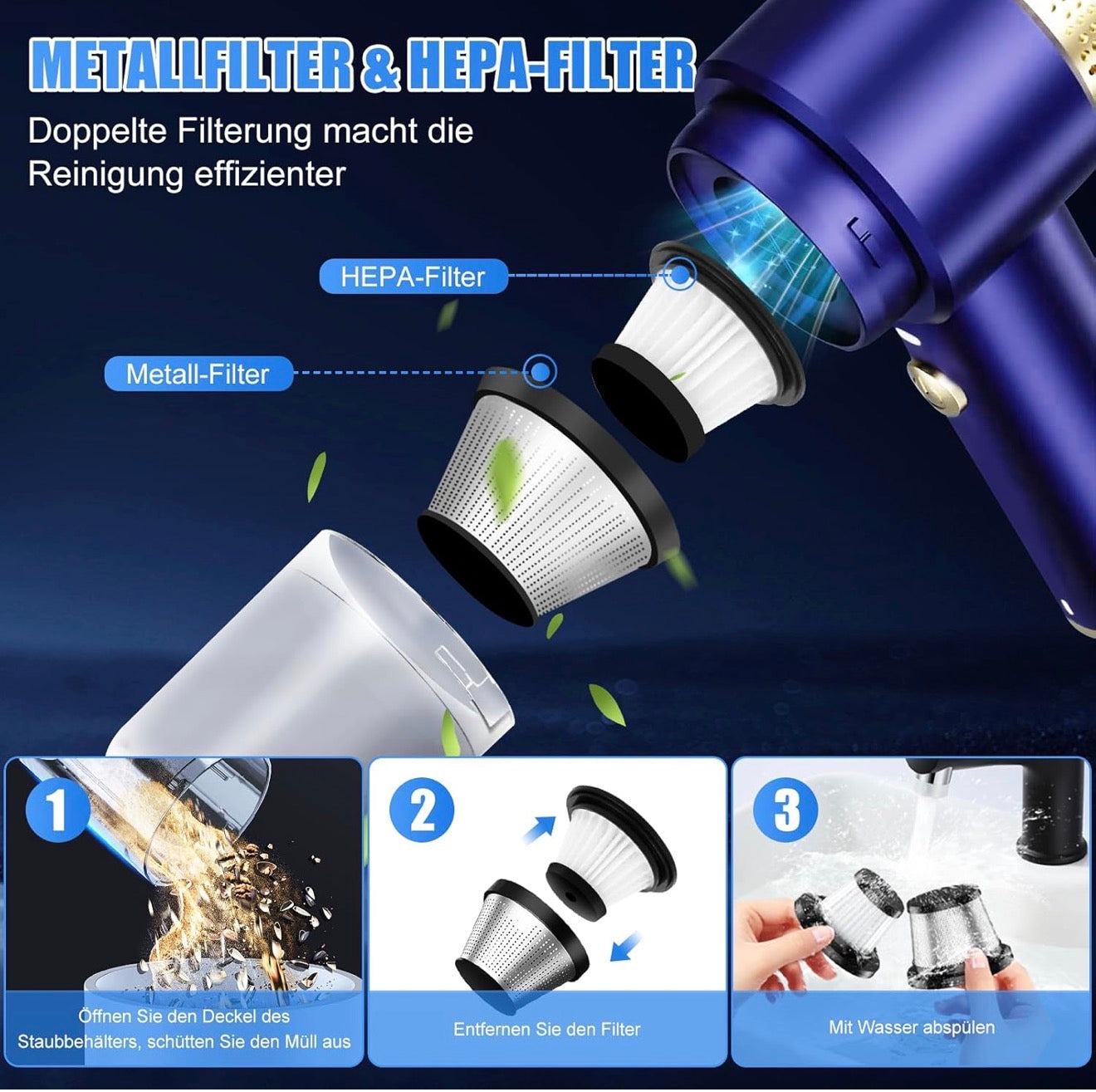 METALLFILTER & HEPA-FILTER

Doppelte Filterung macht die Reinigung effizienter

HEPA-Filter

Metall-Filter

1

Öffnen Sie den Deckel des Staubbehälters, schütten Sie den Müll aus

2

Entfernen Sie den Filter

3

Mit Wasser abspülen