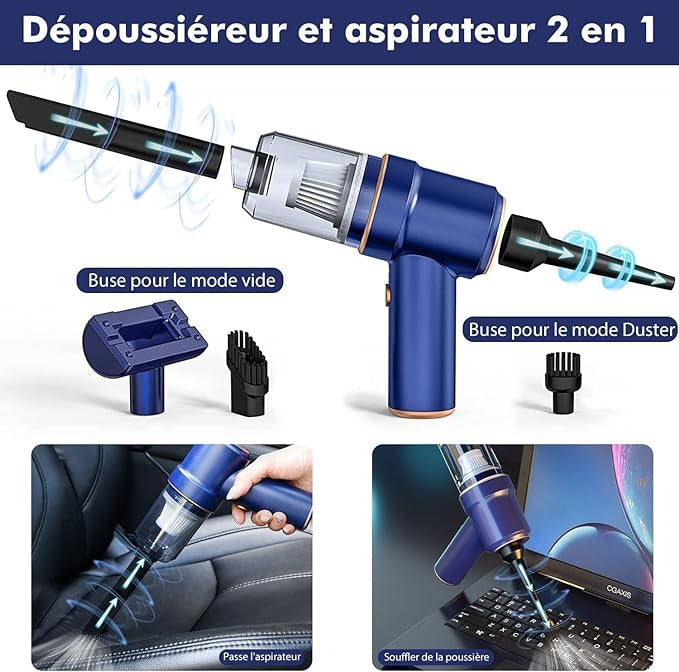 Dépoussiéreur et aspirateur 2 en 1

Buse pour le mode vide

Buse pour le mode Duster

CGAXIS

Passe l'aspirateur

Souffler de la poussière