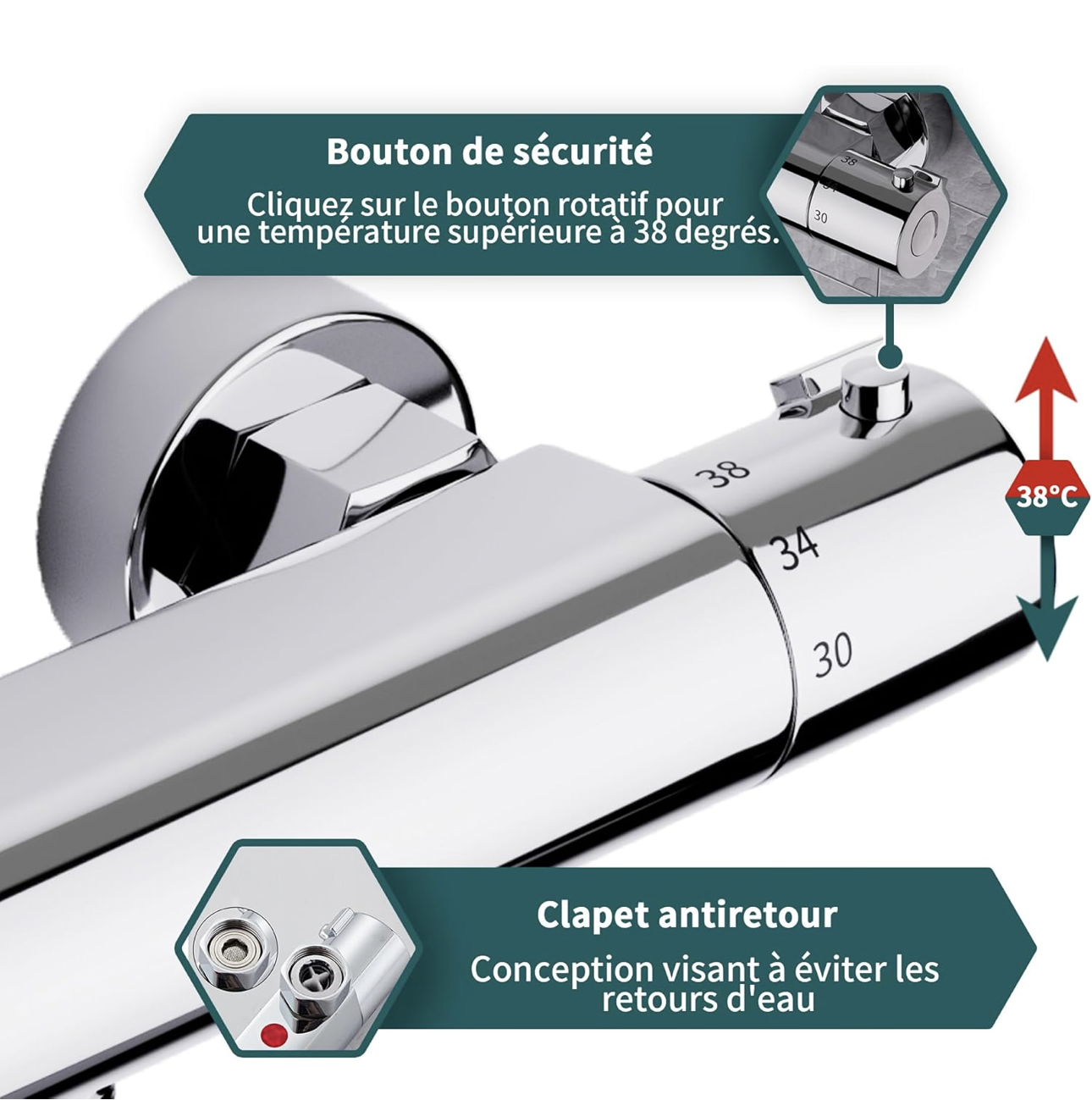 Bouton de sécurité

Cliquez sur le bouton rotatif pour une température supérieure à 38 degrés.

38
34
30

38
34
30

38°C

Clapet antiretour

Conception visant à éviter les retours d'eau