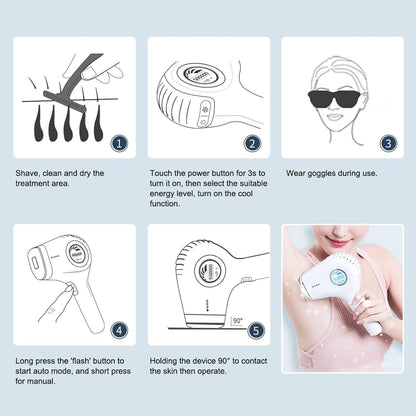 1

Shave, clean and dry the treatment area.

2

Touch the power button for 3s to turn it on, then select the suitable energy level, turn on the cool function.

3

Wear goggles during use.

4

Long press the 'flash' button to start auto mode, and short press for manual.

90°

5

Holding the device 90° to contact the skin then operate.