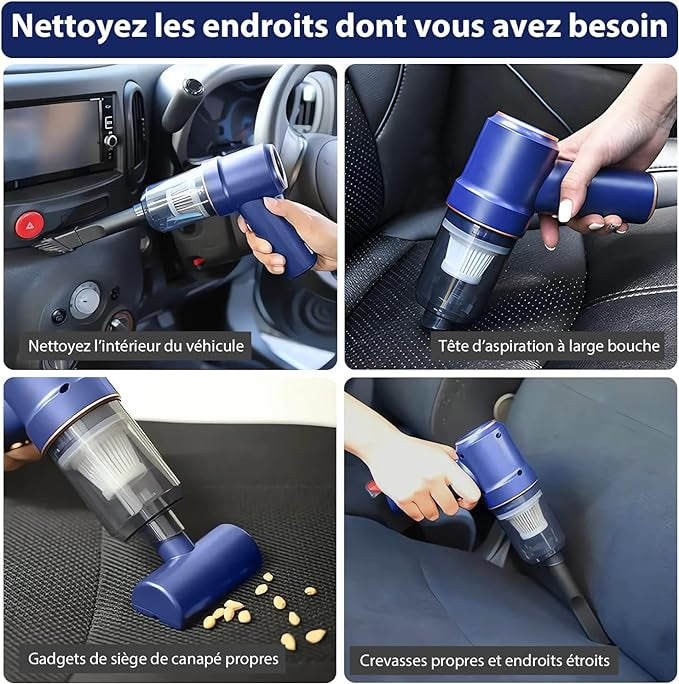 Nettoyez les endroits dont vous avez besoin

Nettoyez l'intérieur du véhicule

Tête d'aspiration à large bouche

Gadgets de siège de canapé propres

Crevasses propres et endroits étroits