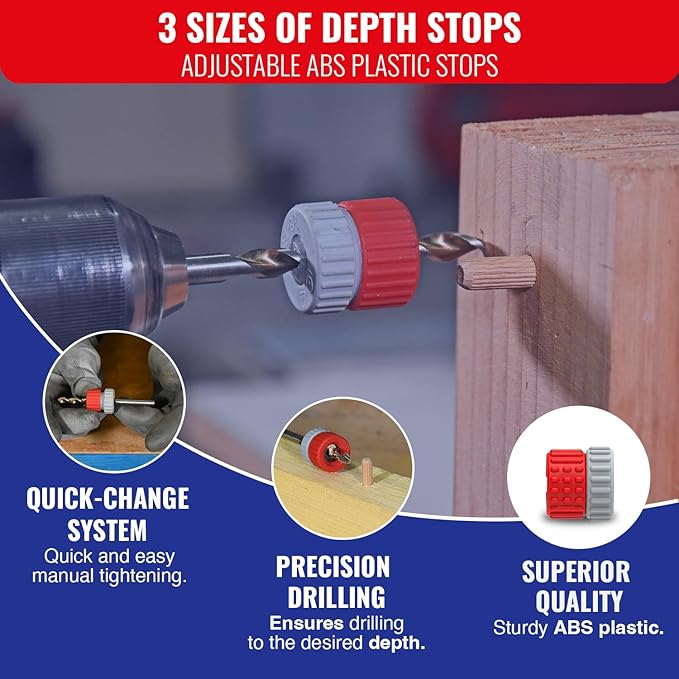 3 SIZES OF DEPTH STOPS
ADJUSTABLE ABS PLASTIC STOPS

QUICK-CHANGE SYSTEM
Quick and easy manual tightening.

PRECISION DRILLING
Ensures drilling to the desired depth.

SUPERIOR QUALITY
Sturdy ABS plastic.