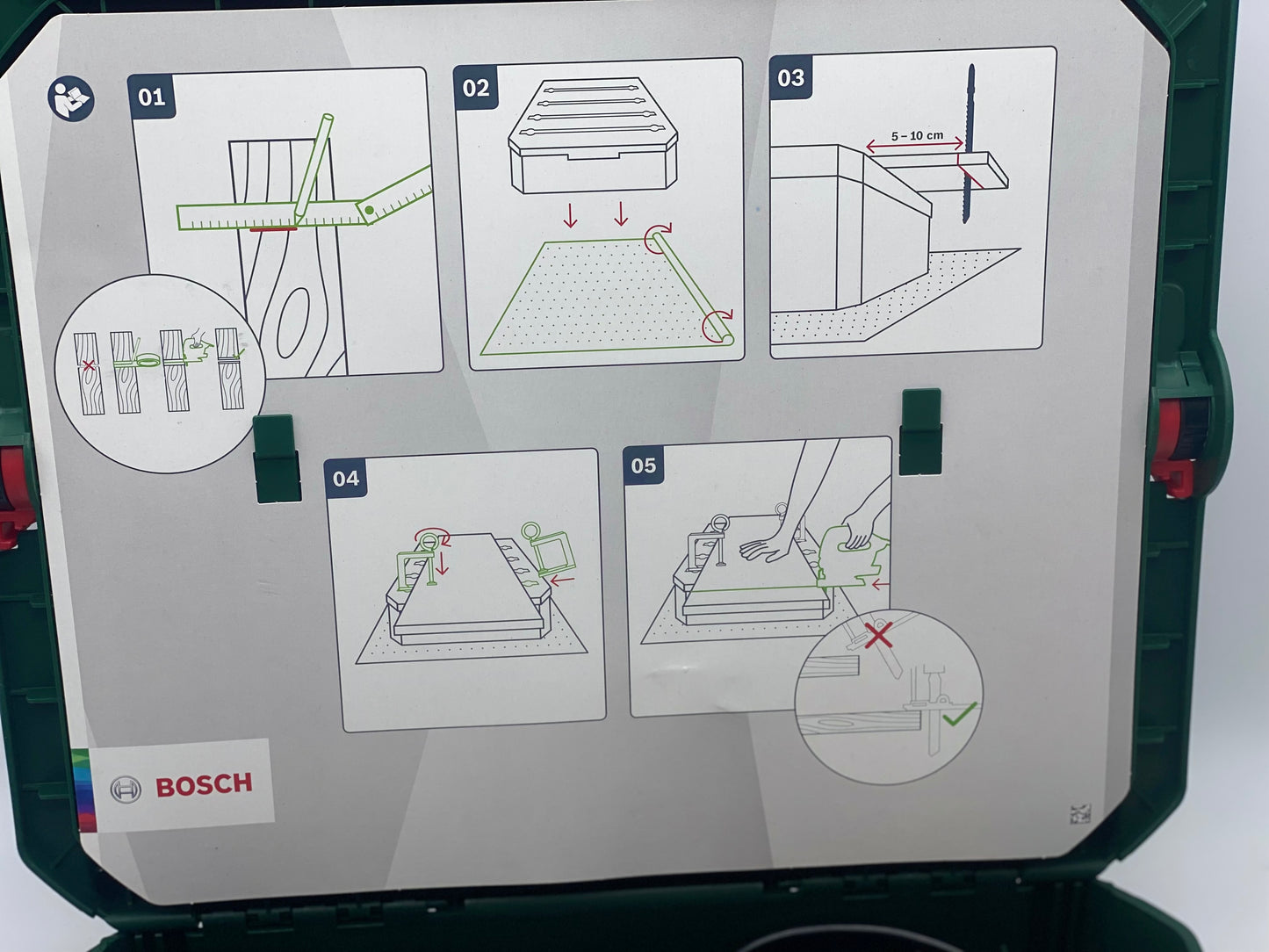 01

02

03

5 – 10 cm

04

05

BOSCH